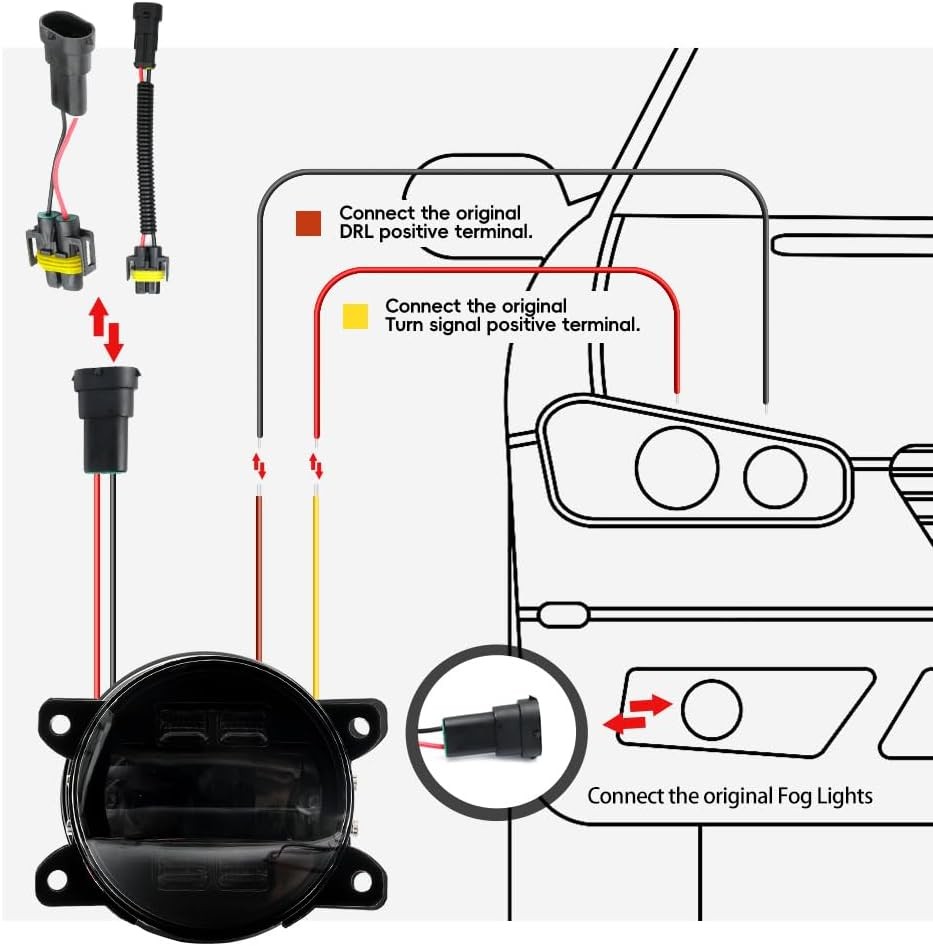 Connect the original DRL positive terminal.

Connect the original Turn signal positive terminal.

Connect the original Fog Lights