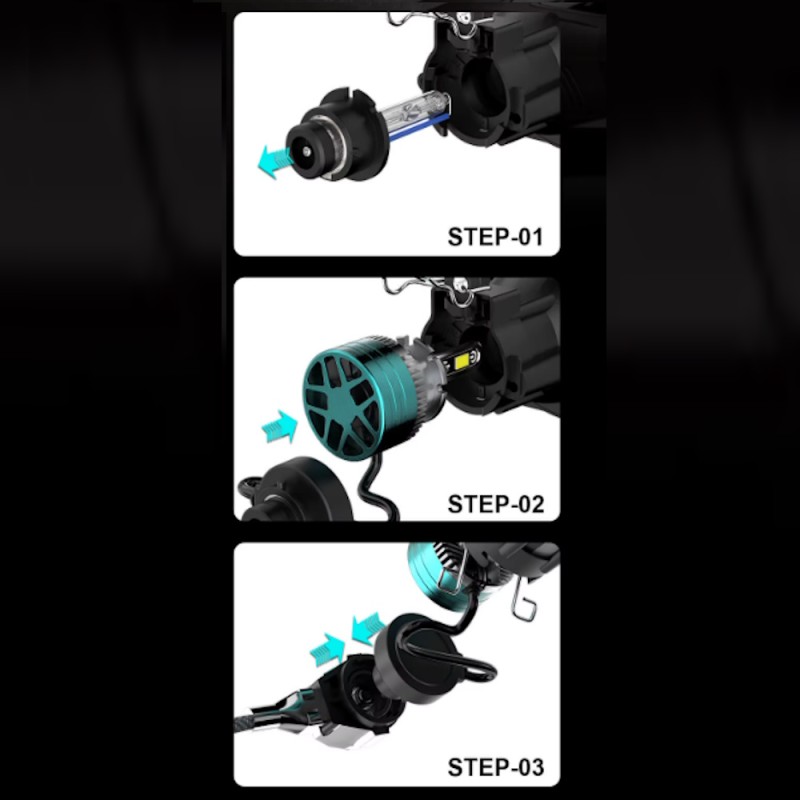 STEP-01

STEP-02

STEP-03