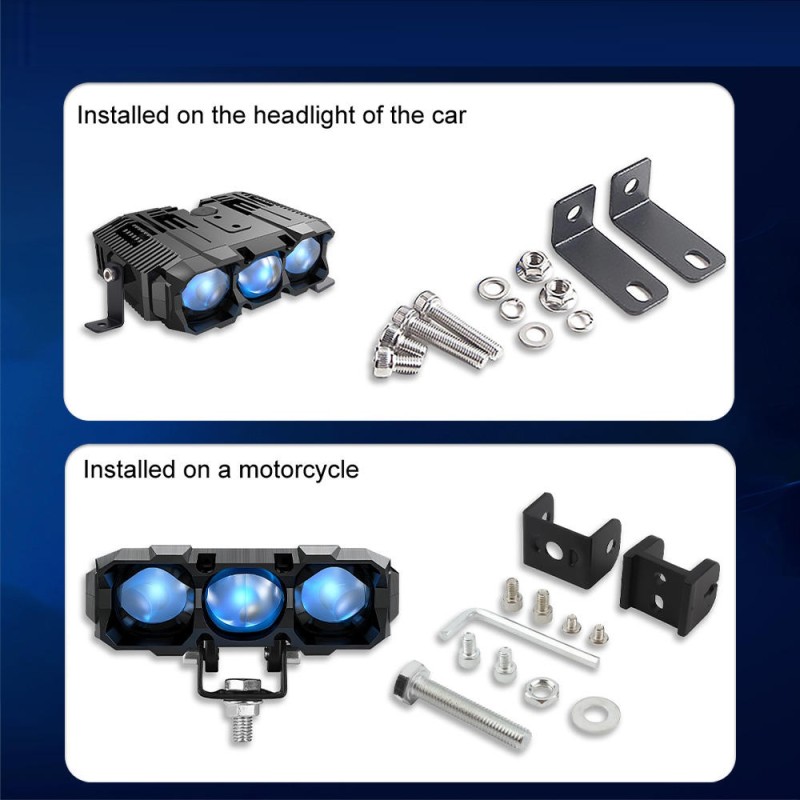 Installed on the headlight of the car

Installed on a motorcycle