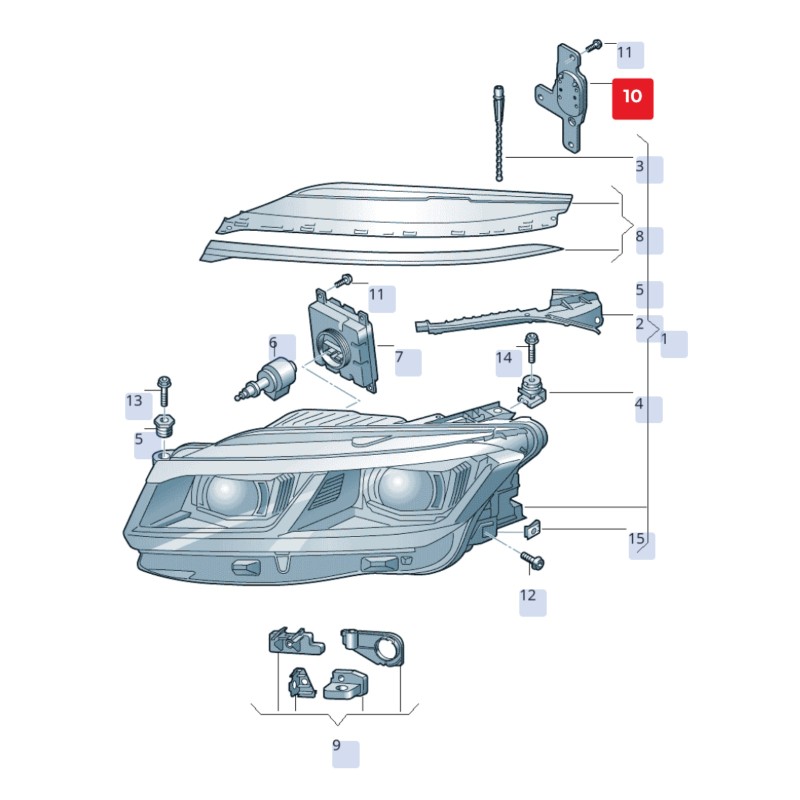 11
10
3
8
11
5
2
1
6
7
14
13
4
5
15
12
9