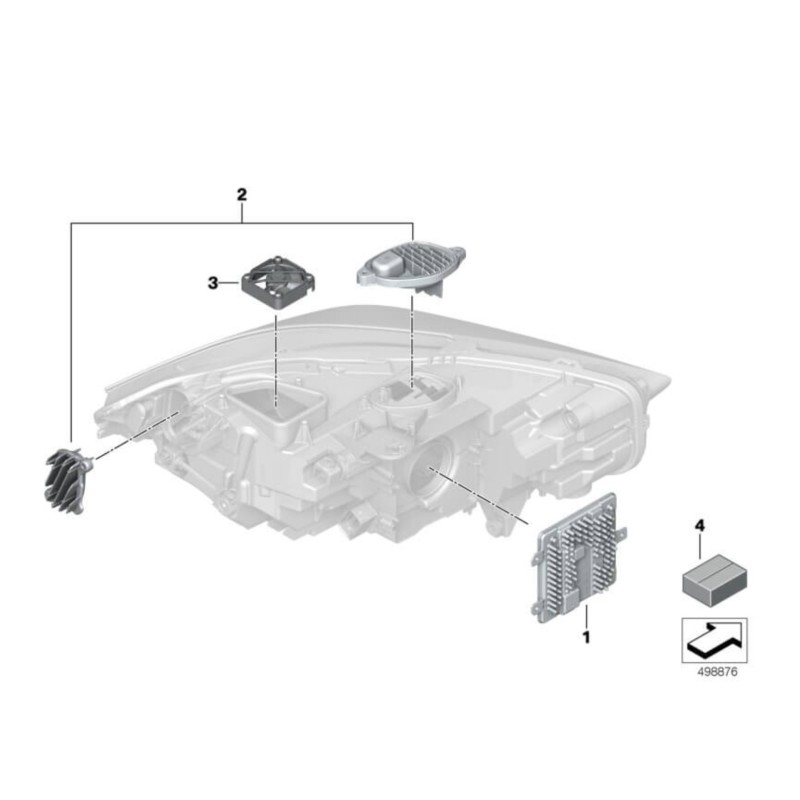 2
3
4
1
498876