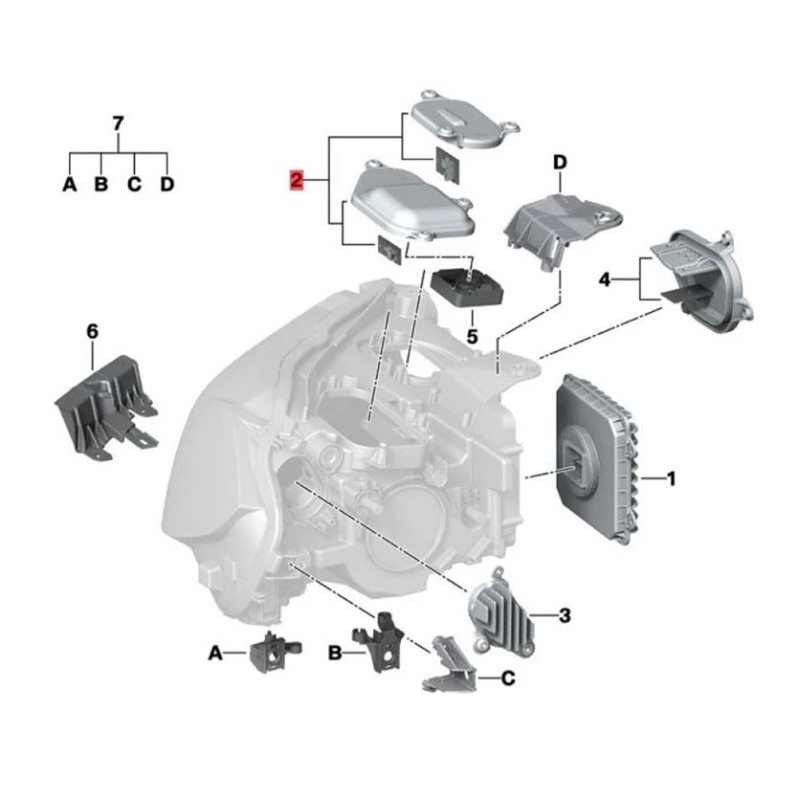 7
A B C D
2
D
4
5
6
1
3
A
B
C