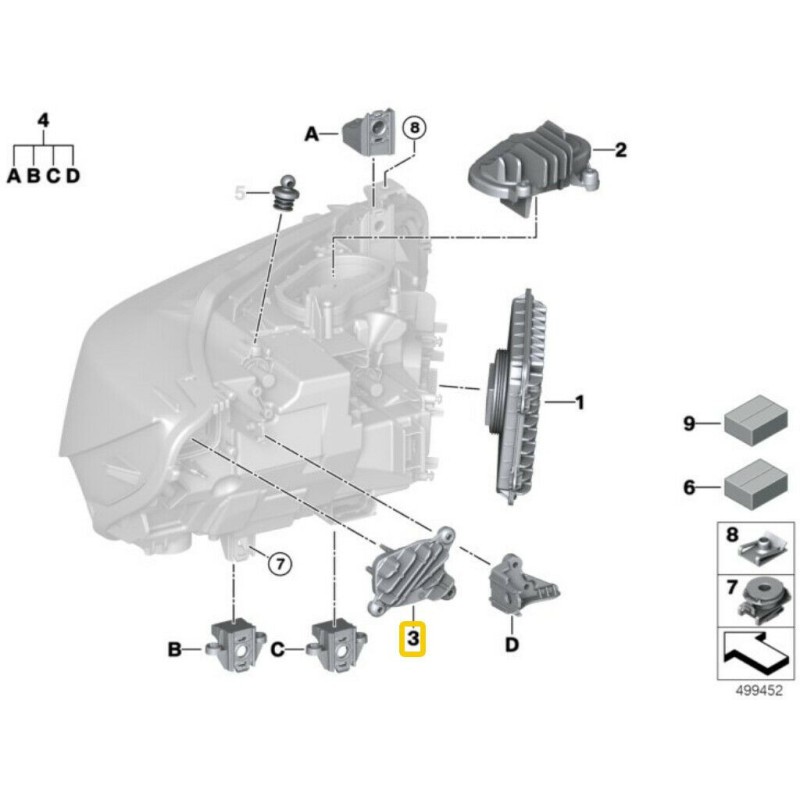 4
A B C D
A
8
2
5
1
9
6
8
7
7
B
C
3
D
499452